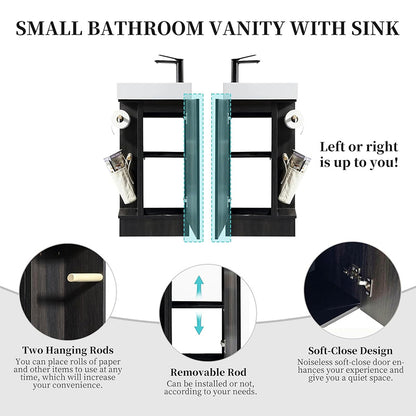 SMALL BATHROOM VANITY WITH SINK

Left or right is up to you!

Two Hanging Rods
You can place rolls of paper and other items to use at any time, which will increase your convenience.

Removable Rod
Can be installed or not, according to your needs.

Soft-Close Design
Noiseless soft-close door enhances your experience and give you a quiet space.